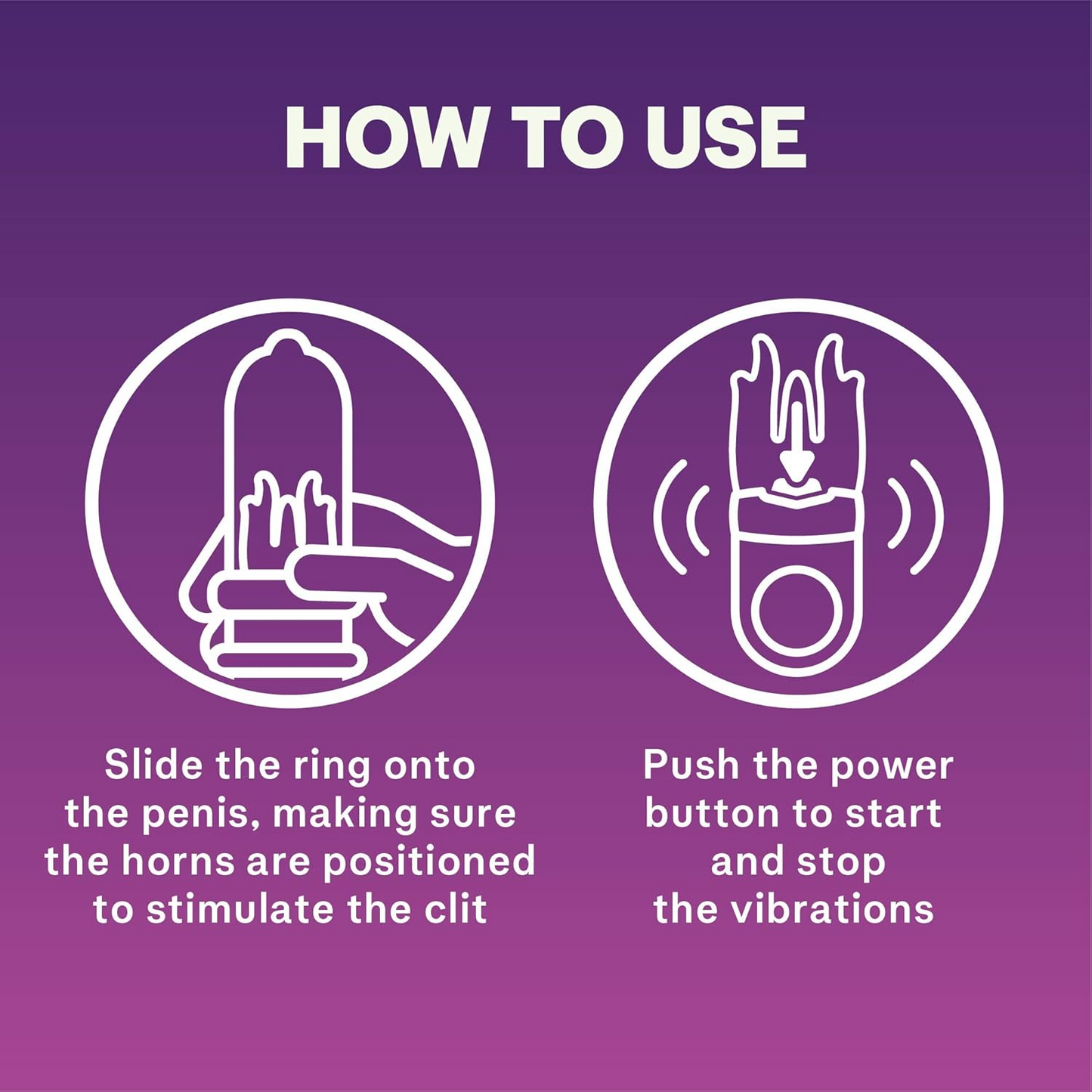 HOW TO USE

Slide the ring onto the penis, making sure the horns are positioned to stimulate the clit

Push the power button to start and stop the vibrations